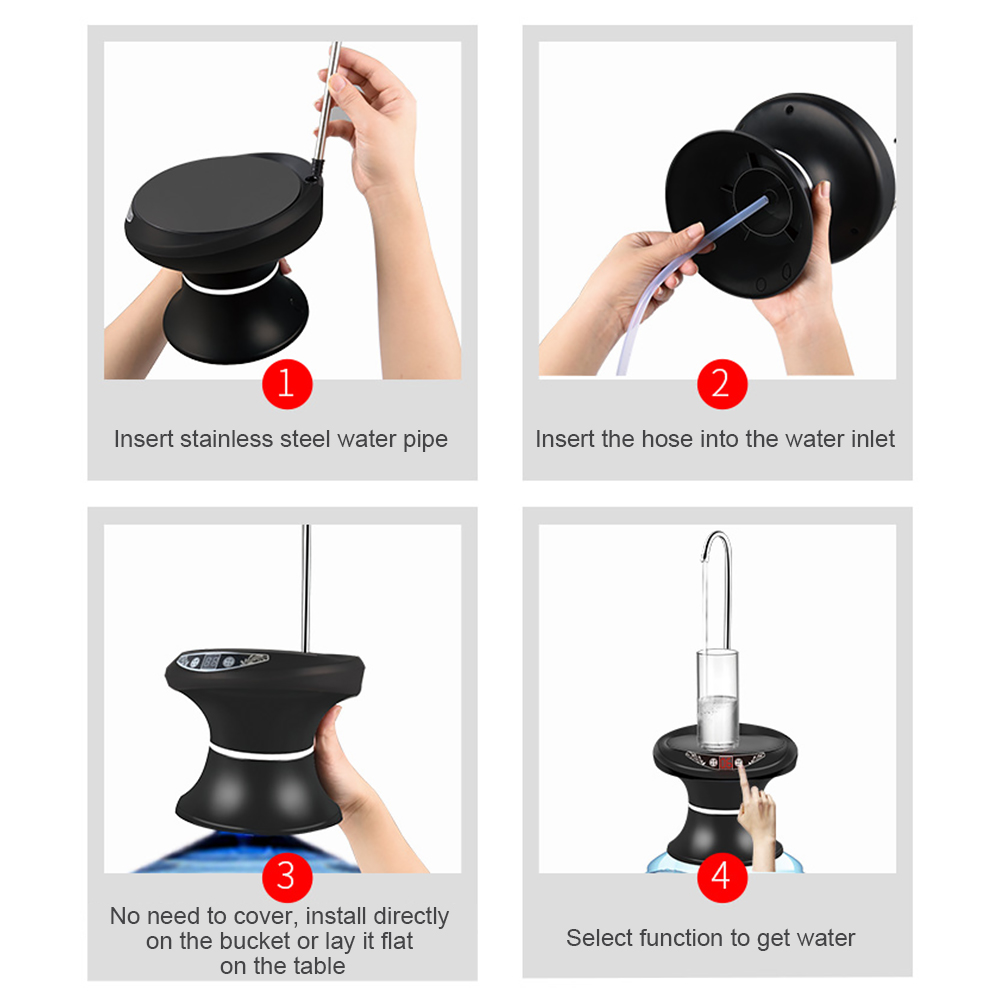 1

Insert stainless steel water pipe

2

Insert the hose into the water inlet

3

No need to cover, install directly on the bucket or lay it flat on the table

4

Select function to get water